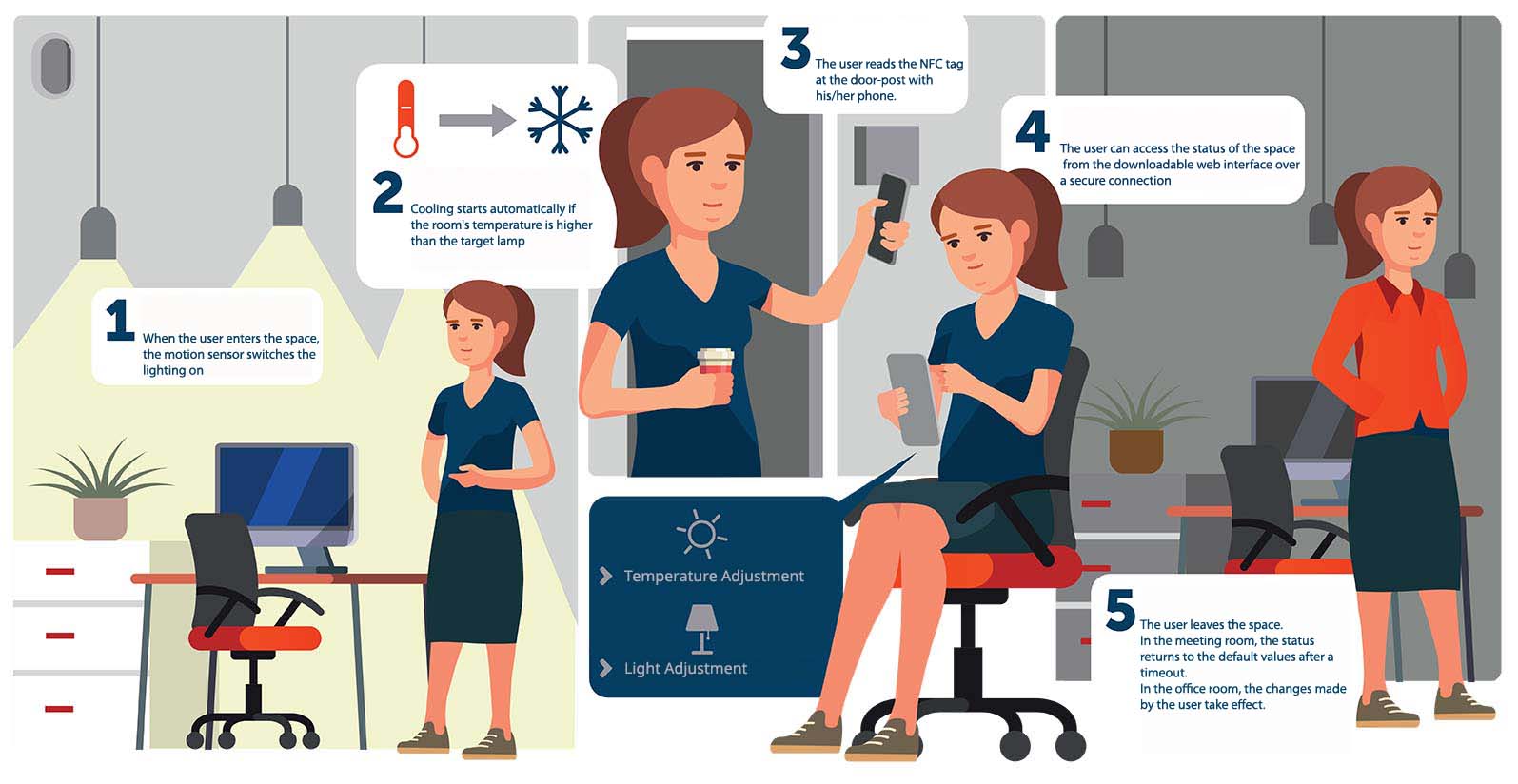 1 When the user enters the space, the motion sensor switches the lighting on

2 Cooling starts automatically if the room's temperature is higher than the target lamp

3 The user reads the NFC tag at the door-post with his/her phone.

4 The user can access the status of the space from the downloadable web interface over a secure connection

Temperature Adjustment

Light Adjustment

5 The user leaves the space.
In the meeting room, the status returns to the default values after a timeout.
In the office room, the changes made by the user take effect.